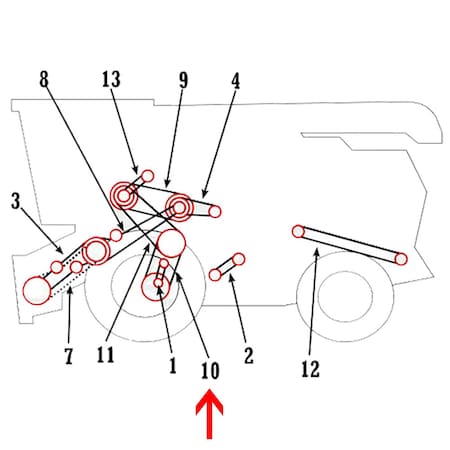 8
13
9
4
3
7
11
1
10
2
12